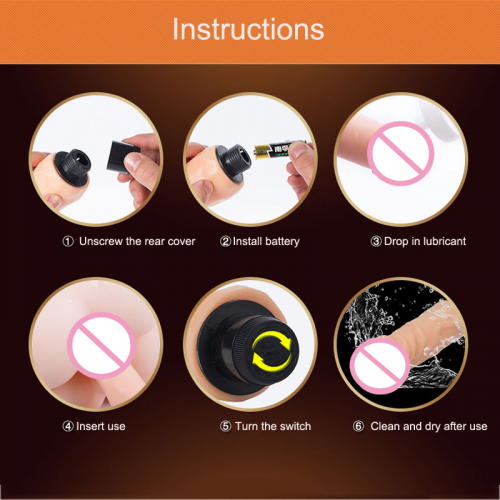 Instructions

① Unscrew the rear cover

② Install battery

③ Drop in lubricant

④ Insert use

⑤ Turn the switch

⑥ Clean and dry after use