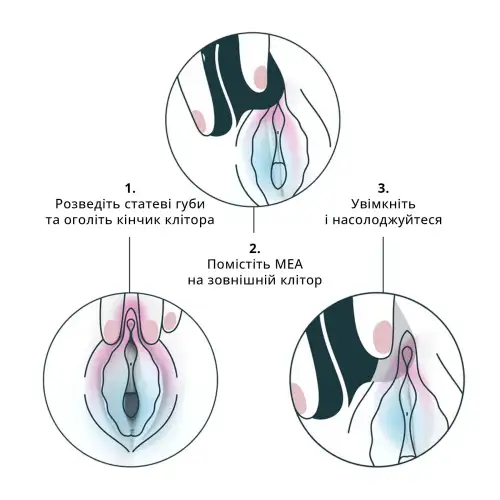 1.
Розведіть статеві губи
та оголіть кінчик клітора

2.
Помістіть MEA
на зовнішній клітор

3.
Увімкніть
і насолоджуйтеся